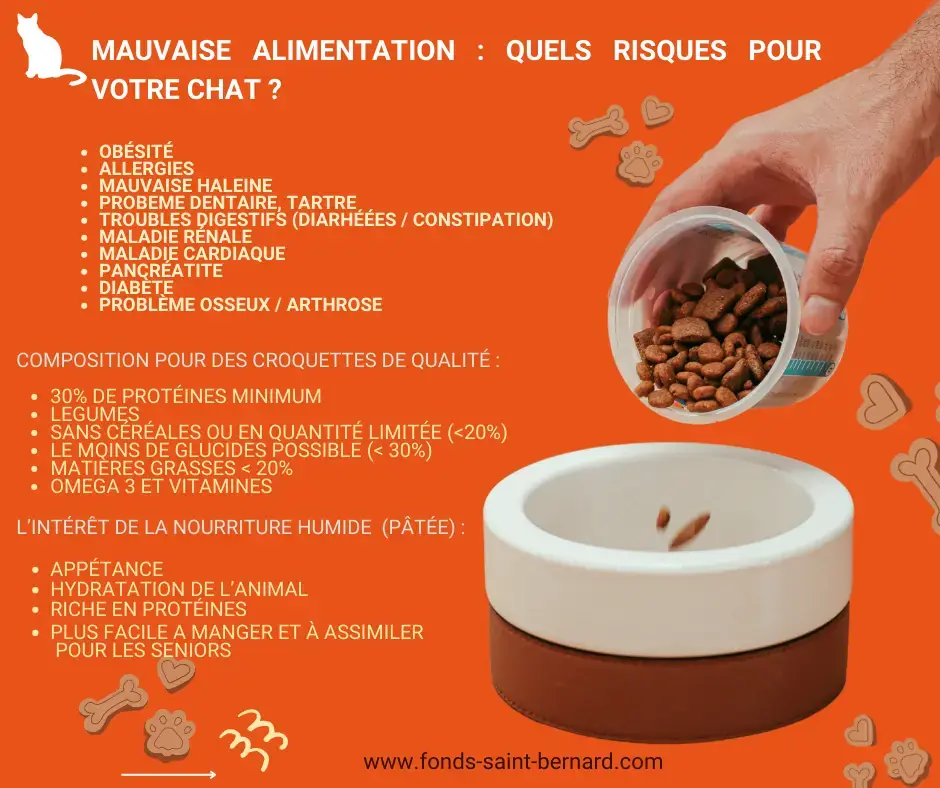 MAUVAISE ALIMENTATION : QUELS RISQUES POUR VOTRE CHAT ?

- OBÉSITÉ
- ALLERGIES
- MAUVAISE HALEINE
- PROBEME DENTAIRE, TARTRE
- TROUBLES DIGESTIFS (DIARHÉÉES / CONSTIPATION)
- MALADIE RÉNALE
- MALADIE CARDIAQUE
- PANCRÉATITE
- DIABÈTE
- PROBLÈME OSSEUX / ARTHROSE

COMPOSITION POUR DES CROQUETTES DE QUALITÉ :

- 30% DE PROTÉINES MINIMUM
- LEGUMES
- SANS CÉRÉALES OU EN QUANTITÉ LIMITÉE (<20%)
- LE MOINS DE GLUCIDES POSSIBLE (< 30%)
- MATIÈRES GRASSES < 20%
- OMEGA 3 ET VITAMINES

L'INTÉRÊT DE LA NOURRITURE HUMIDE (PÂTÉE) :

- APPÉTANCE
- HYDRATATION DE L'ANIMAL
- RICHE EN PROTÉINES
- PLUS FACILE A MANGER ET À ASSIMILER POUR LES SENIORS

www.fonds-saint-bernard.com