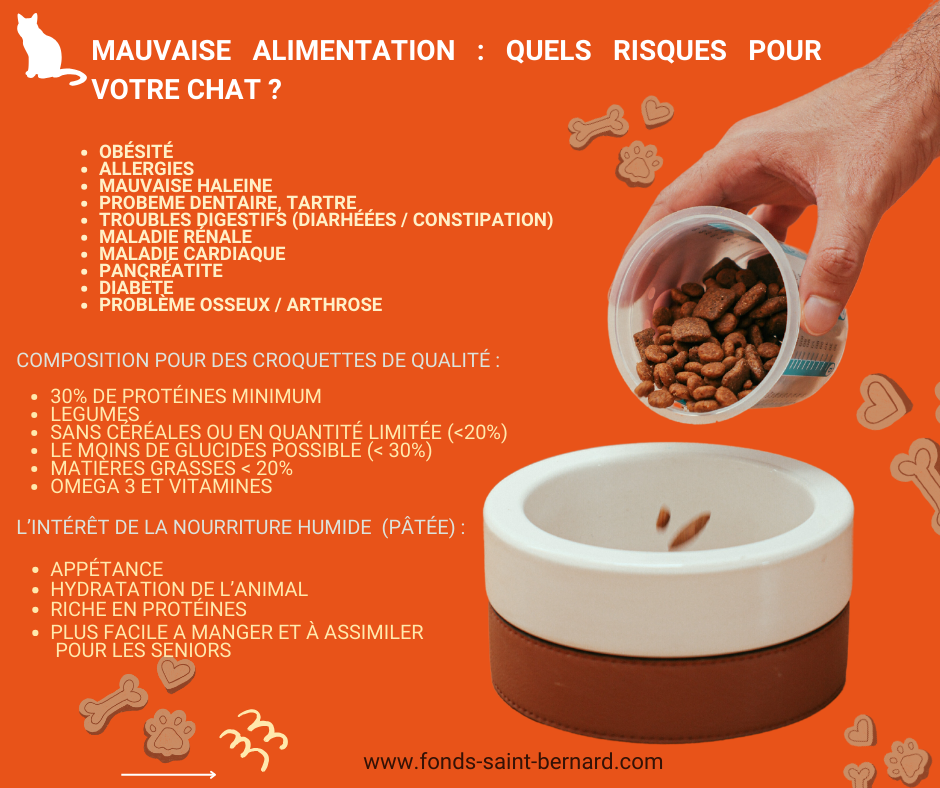 MAUVAISE ALIMENTATION : QUELS RISQUES POUR VOTRE CHAT ?

- OBÉSITÉ
- ALLERGIES
- MAUVAISE HALEINE
- PROBEME DENTAIRE, TARTRE
- TROUBLES DIGESTIFS (DIARHÉÉES / CONSTIPATION)
- MALADIE RÉNALE
- MALADIE CARDIAQUE
- PANCRÉATITE
- DIABÈTE
- PROBLÈME OSSEUX / ARTHROSE

COMPOSITION POUR DES CROQUETTES DE QUALITÉ :

- 30% DE PROTÉINES MINIMUM
- LEGUMES
- SANS CÉRÉALES OU EN QUANTITÉ LIMITÉE (<20%)
- LE MOINS DE GLUCIDES POSSIBLE (< 30%)
- MATIÈRES GRASSES < 20%
- OMEGA 3 ET VITAMINES

L'INTÉRÊT DE LA NOURRITURE HUMIDE (PÂTÉE) :

- APPÉTANCE
- HYDRATATION DE L'ANIMAL
- RICHE EN PROTÉINES
- PLUS FACILE A MANGER ET À ASSIMILER POUR LES SENIORS

www.fonds-saint-bernard.com