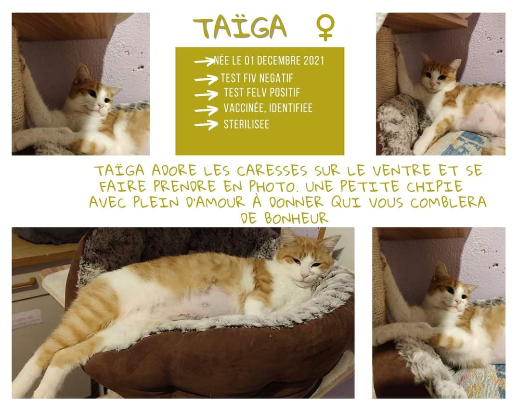 TAÏGA ♀

→ NÉE LE 01 DECEMBRE 2021
→ TEST FIV NEGATIF
→ TEST FELV POSITIF
→ VACCINÉE, IDENTIFIEE
→ STERILISEE

TAÏGA ADORE LES CARESSES SUR LE VENTRE ET SE FAIRE PRENDRE EN PHOTO. UNE PETITE CHIPIE AVEC PLEIN D'AMOUR À DONNER QUI VOUS COMBLERA DE BONHEUR